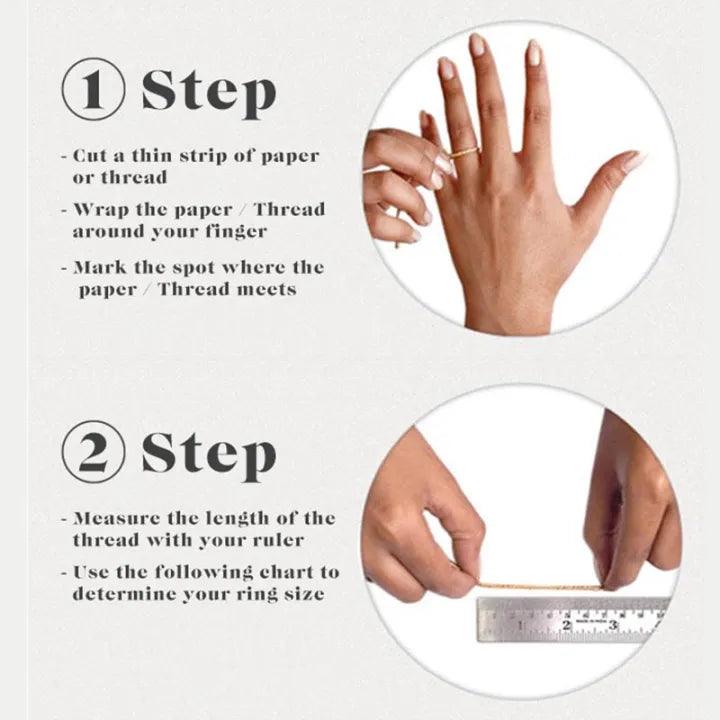 ① Step

- Cut a thin strip of paper or thread

- Wrap the paper / Thread around your finger

- Mark the spot where the paper / Thread meets

② Step

- Measure the length of the thread with your ruler

- Use the following chart to determine your ring size